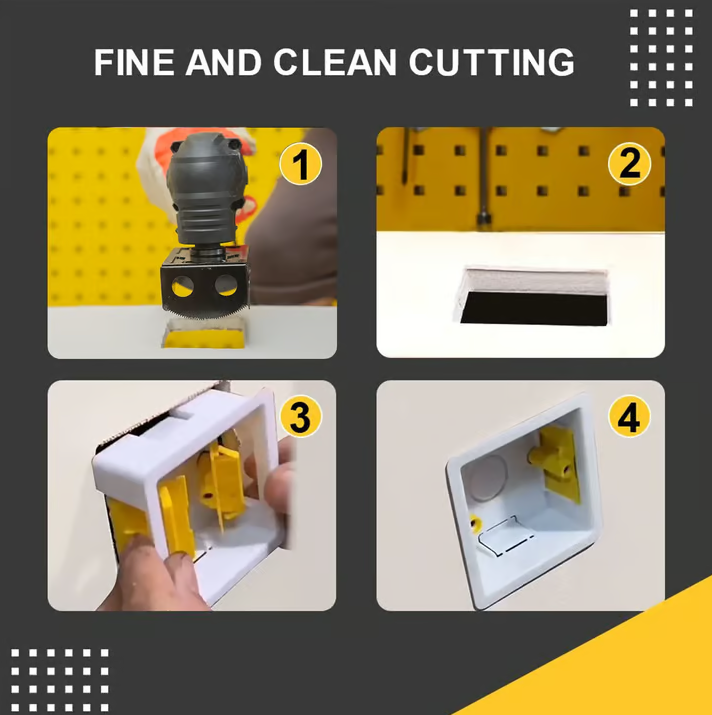 FINE AND CLEAN CUTTING

1

2

3

4